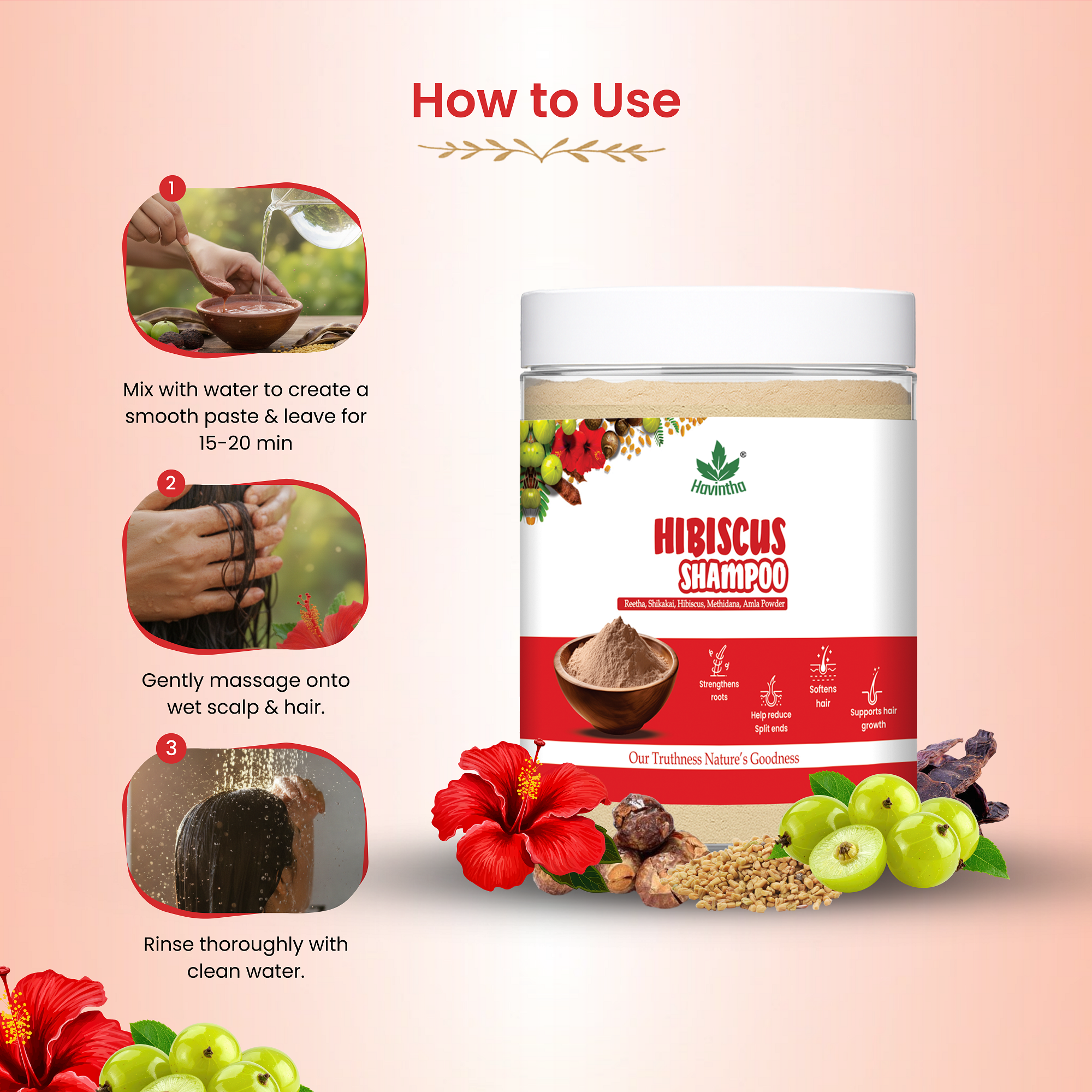 How to Use

1

Mix with water to create a smooth paste & leave for 15-20 min

2

Gently massage onto wet scalp & hair.

3

Rinse thoroughly with clean water.

Havintha®

HIBISCUS SHAMPOO

Reetha, Shikakai, Hibiscus, Methidana, Amla Powder

Strengthens roots

Help reduce Split ends

Softens hair

Supports hair growth

Our Truthness Nature's Goodness