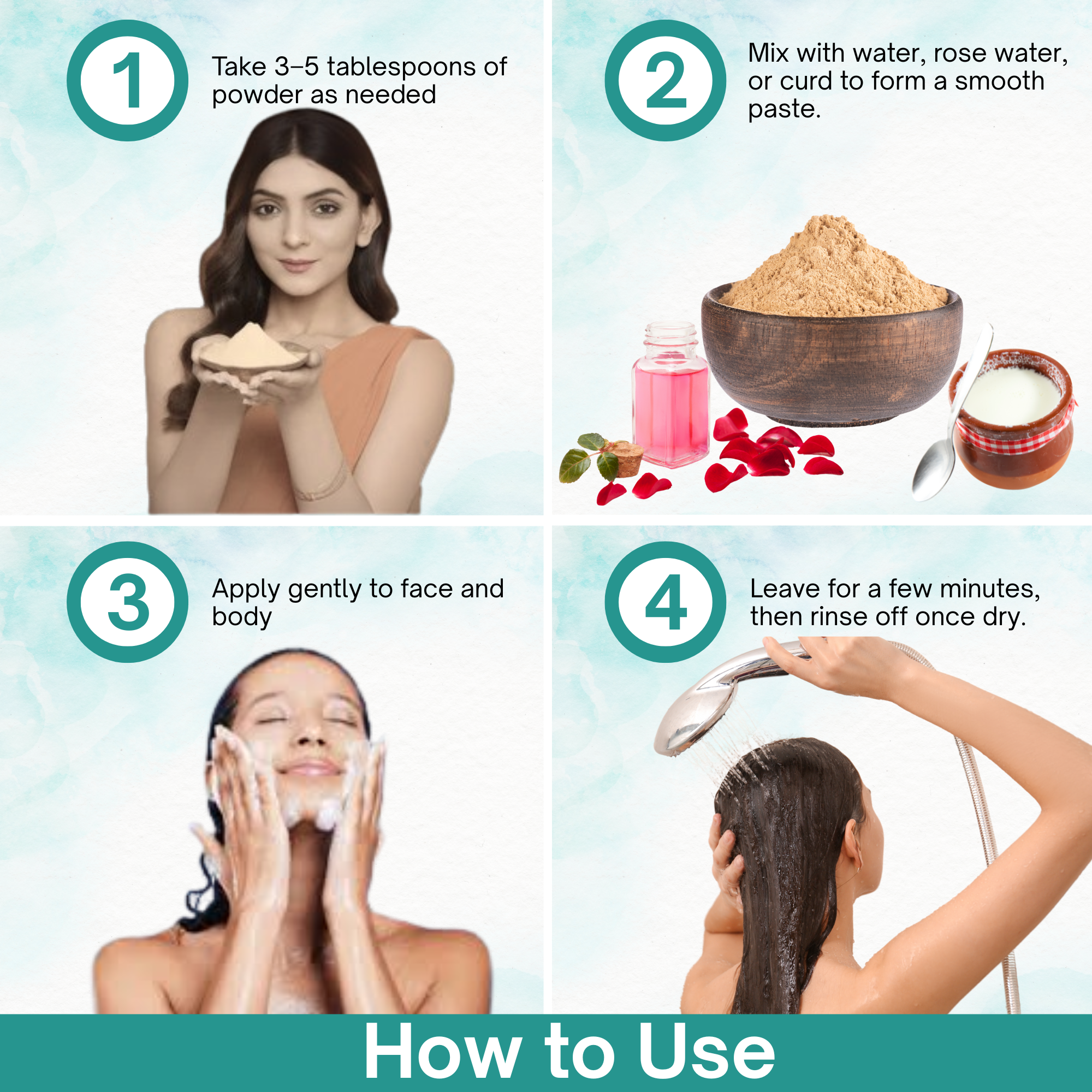 1

Take 3–5 tablespoons of powder as needed

2

Mix with water, rose water, or curd to form a smooth paste.

3

Apply gently to face and body

4

Leave for a few minutes, then rinse off once dry.

How to Use