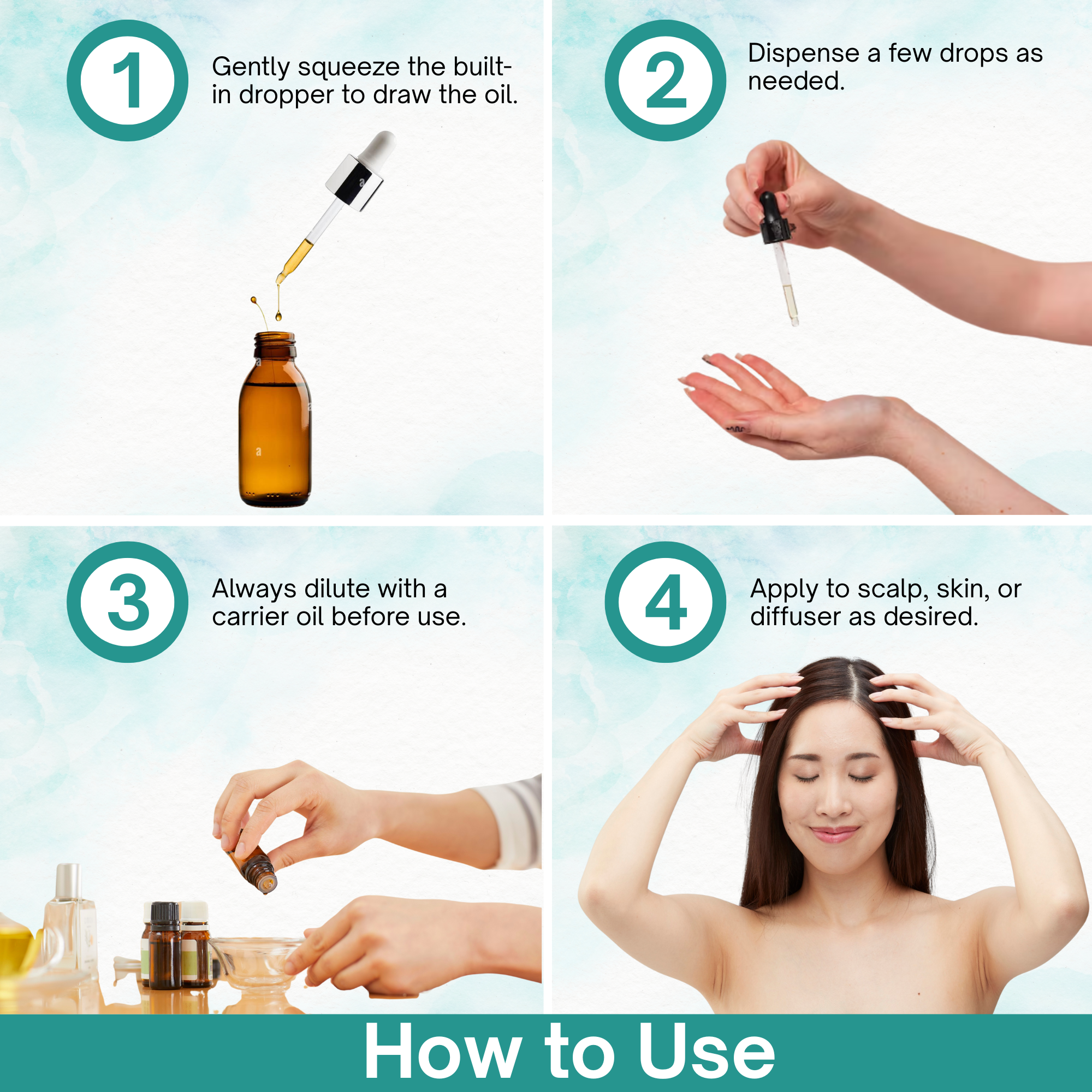 1
Gently squeeze the built-in dropper to draw the oil.

2
Dispense a few drops as needed.

3
Always dilute with a carrier oil before use.

4
Apply to scalp, skin, or diffuser as desired.

How to Use