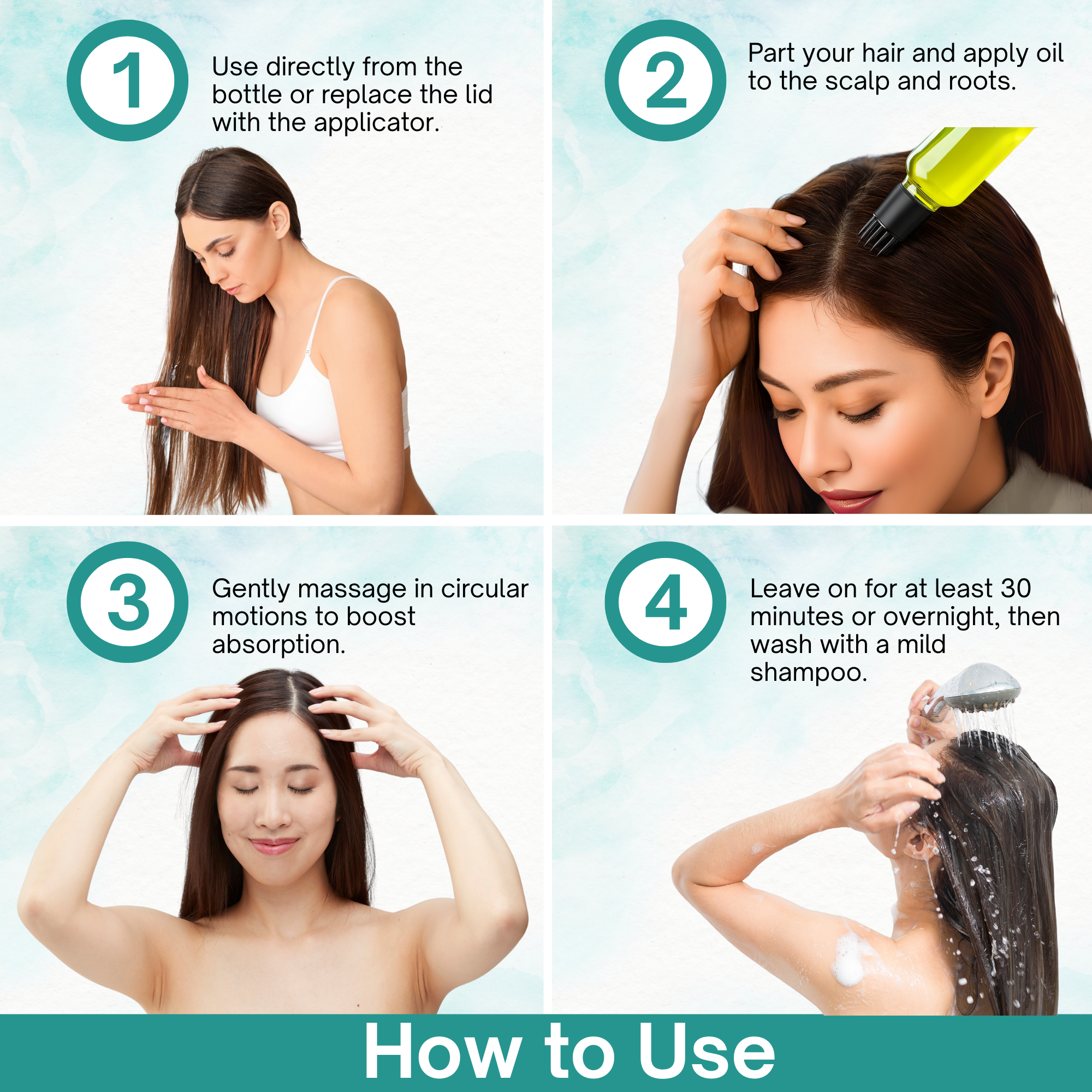 1

Use directly from the bottle or replace the lid with the applicator.

2

Part your hair and apply oil to the scalp and roots.

3

Gently massage in circular motions to boost absorption.

4

Leave on for at least 30 minutes or overnight, then wash with a mild shampoo.

How to Use