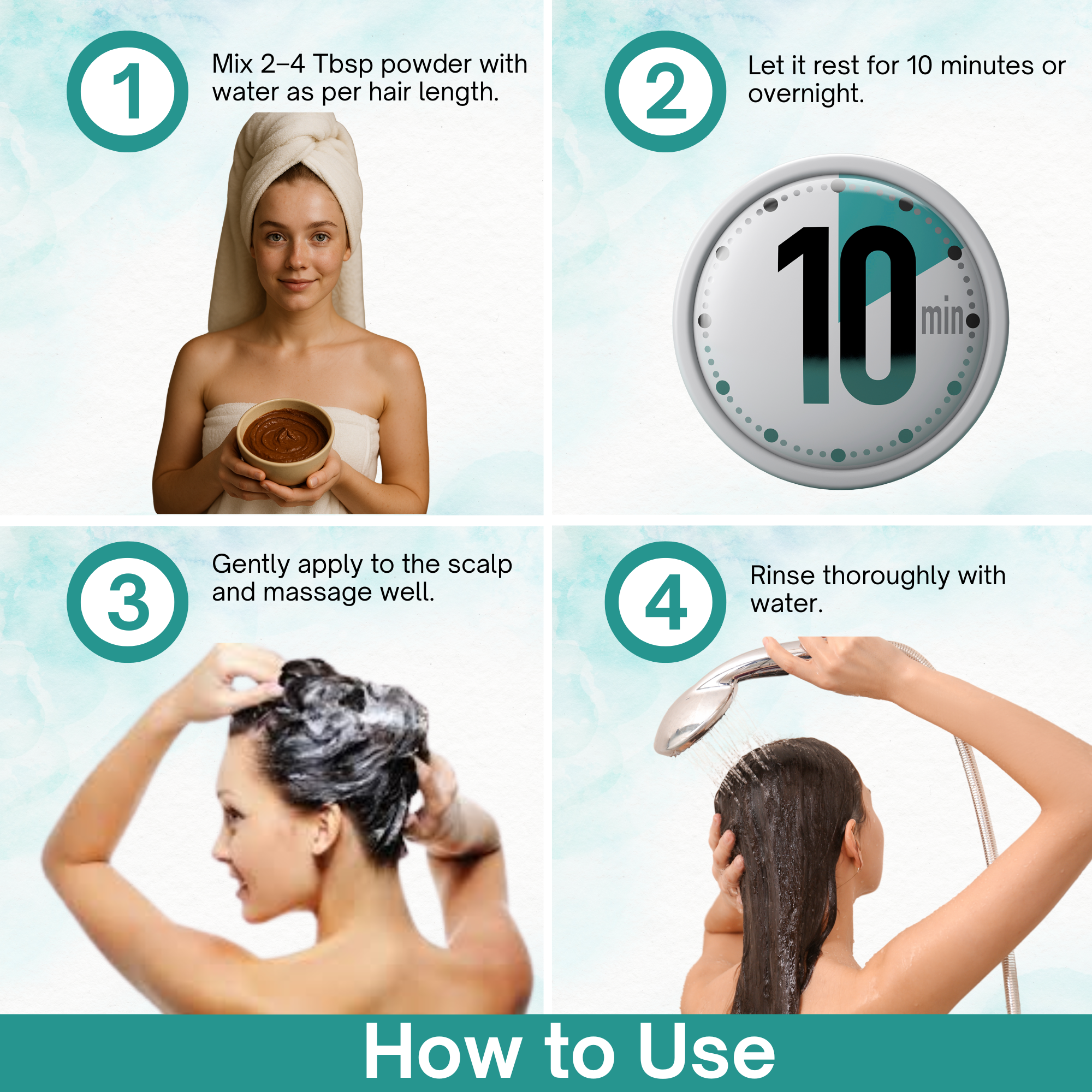 1

Mix 2–4 Tbsp powder with water as per hair length.

2

Let it rest for 10 minutes or overnight.

10 min

3

Gently apply to the scalp and massage well.

4

Rinse thoroughly with water.

How to Use