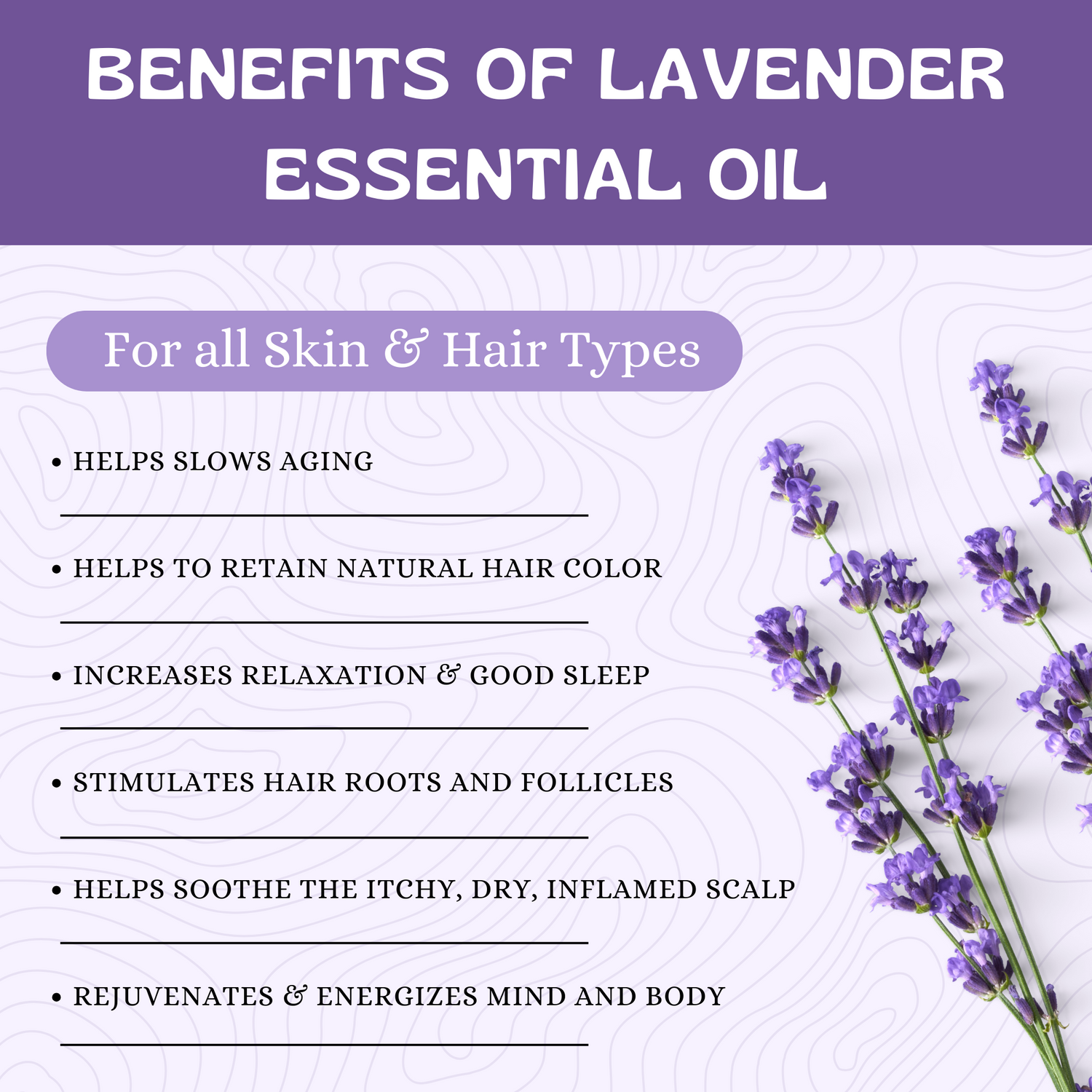 BENEFITS OF LAVENDER ESSENTIAL OIL

For all Skin & Hair Types

• HELPS SLOWS AGING

• HELPS TO RETAIN NATURAL HAIR COLOR

• INCREASES RELAXATION & GOOD SLEEP

• STIMULATES HAIR ROOTS AND FOLLICLES

• HELPS SOOTHE THE ITCHY, DRY, INFLAMED SCALP

• REJUVENATES & ENERGIZES MIND AND BODY