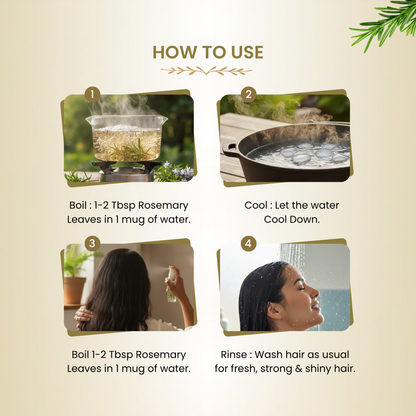 HOW TO USE

1

Boil : 1-2 Tbsp Rosemary Leaves in 1 mug of water.

2

Cool : Let the water Cool Down.

3

Boil 1-2 Tbsp Rosemary Leaves in 1 mug of water.

4

Rinse : Wash hair as usual for fresh, strong & shiny hair.