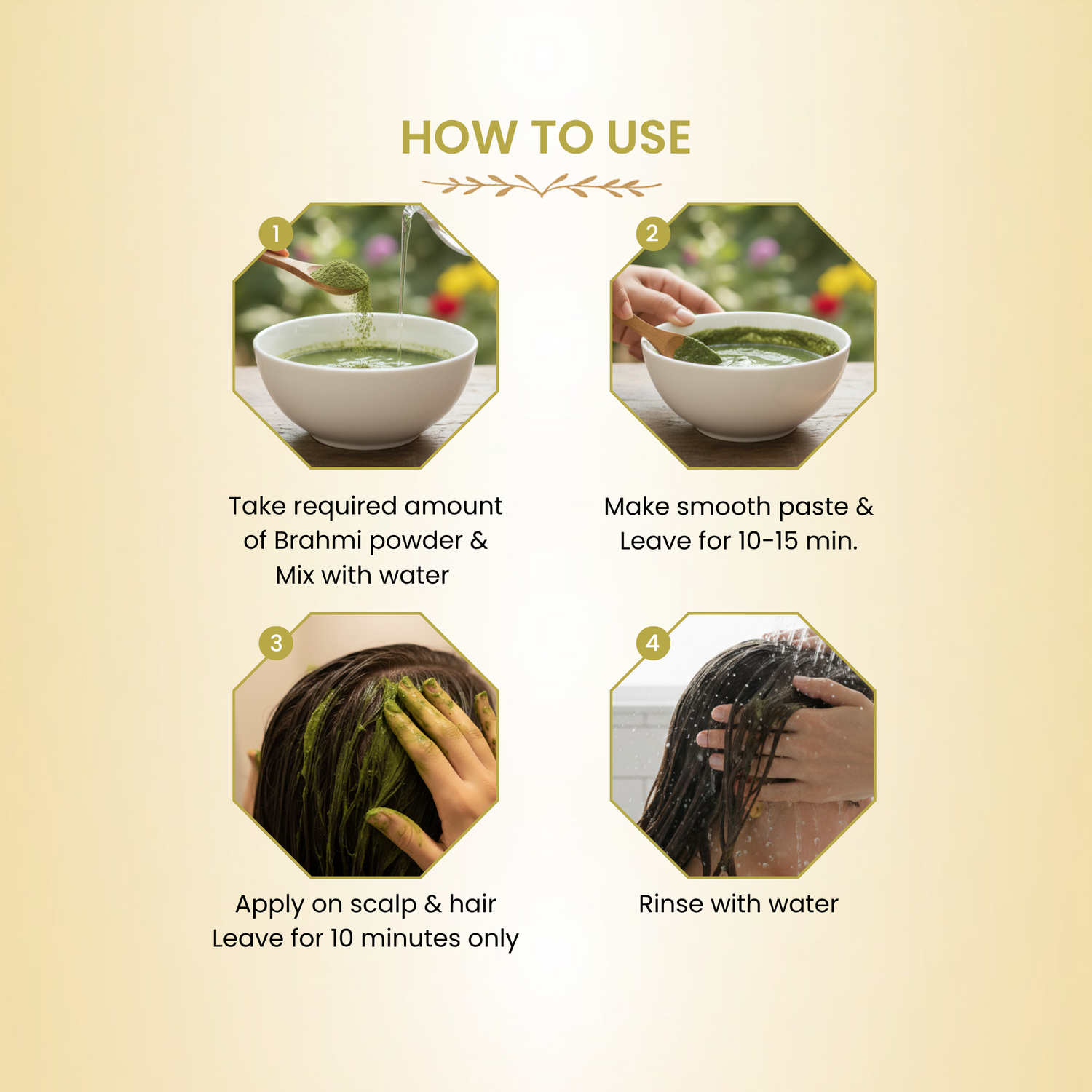 HOW TO USE

1

Take required amount of Brahmi powder & Mix with water

2

Make smooth paste & Leave for 10-15 min.

3

Apply on scalp & hair Leave for 10 minutes only

4

Rinse with water