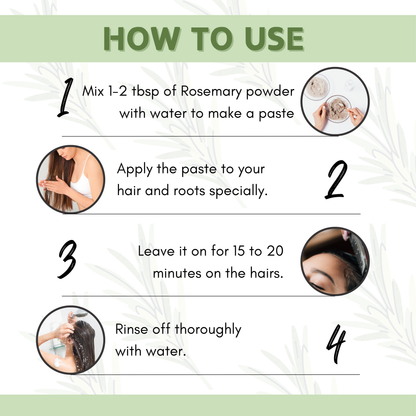 HOW TO USE

1 Mix 1-2 tbsp of Rosemary powder with water to make a paste

Apply the paste to your hair and roots specially. 2

3 Leave it on for 15 to 20 minutes on the hairs.

Rinse off thoroughly with water. 4